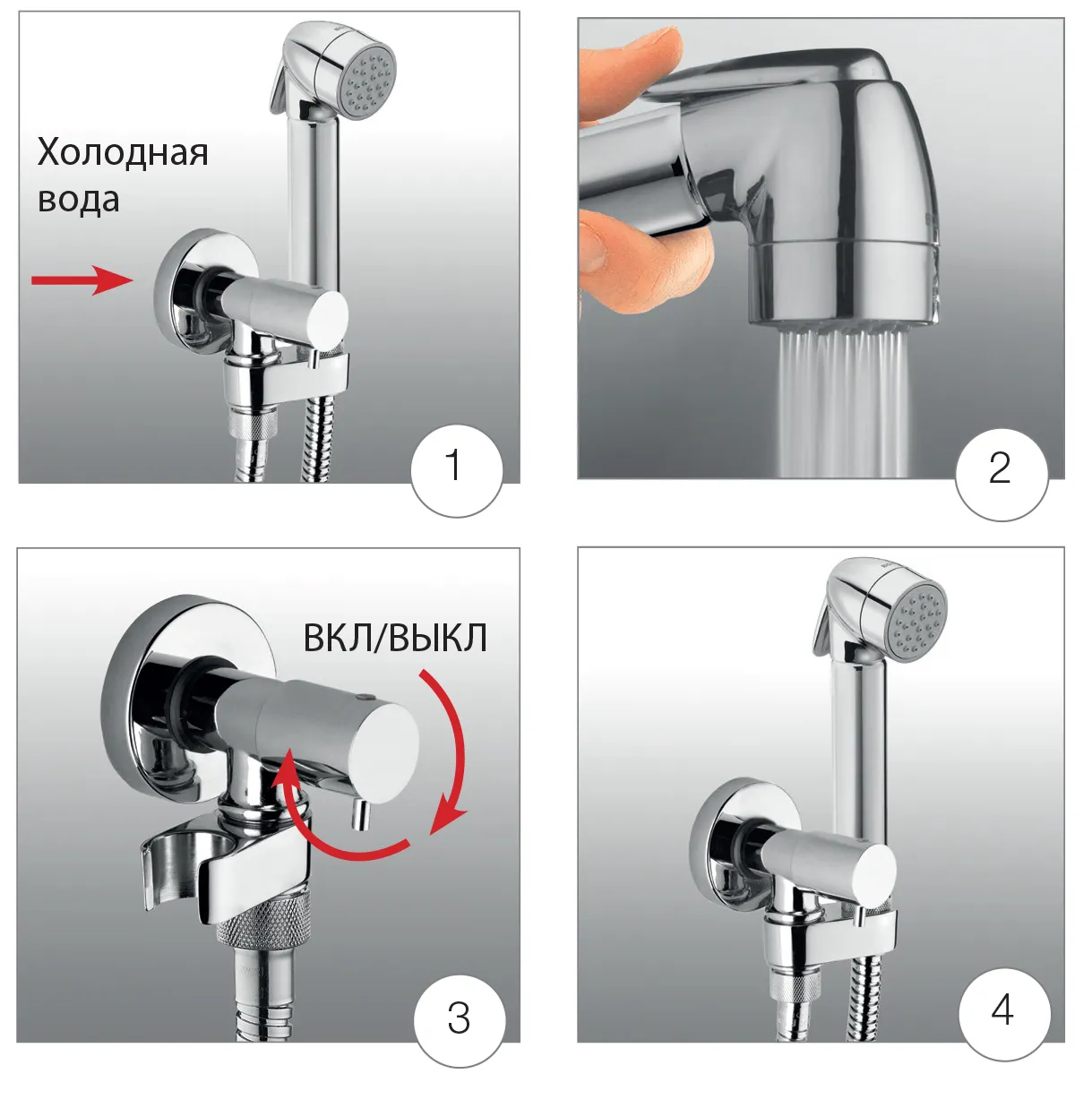 Холодная вода

1

2

ВКЛ/ВЫКЛ

3

4