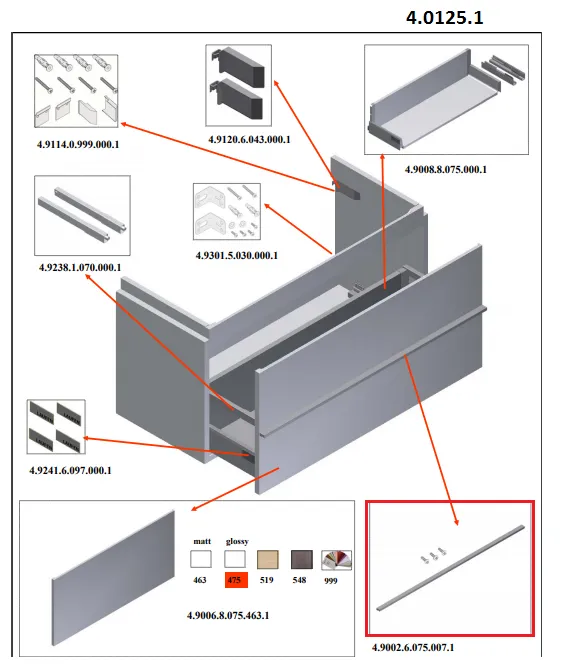 4.0125.1

4.9114.0.999.000.1

4.9120.6.043.000.1

4.9008.8.075.000.1

4.9238.1.070.000.1

4.9301.5.030.000.1

4.9241.6.097.000.1

matt glossy

463 475 519 548 999

4.9006.8.075.463.1

4.9002.6.075.007.1