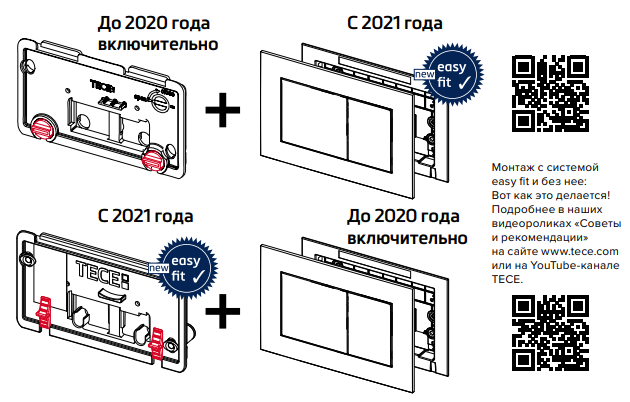 До 2020 года включительно

TECE

+

С 2021 года

new easy fit ✓

С 2021 года

new easy fit ✓

TECE

+

До 2020 года включительно

Монтаж с системой easy fit и без нее: Вот как это делается! Подробнее в наших видеороликах «Советы и рекомендации» на сайте www.tece.com или на YouTube-канале TECE.