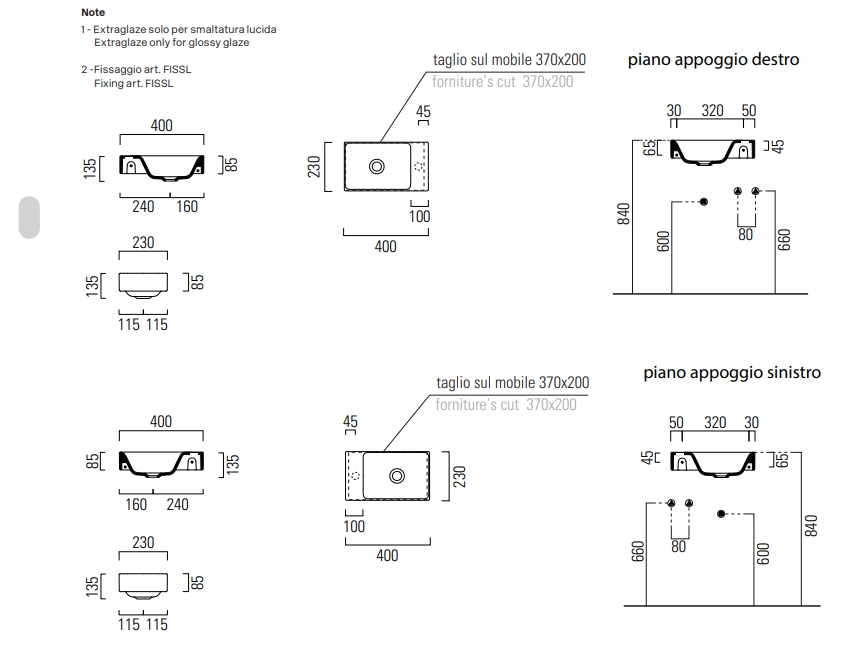 Note
1 - Extraglaze solo per smaltatura lucida
Extraglaze only for glossy glaze

2 -Fissaggio art. FISSL
Fixing art. FISSL

400
135
85
240 160

230
135
85
115 115

taglio sul mobile 370x200
forniture's cut 370x200

45
230
100
400

piano appoggio destro

30 320 50
65
45
840
600
80
660

400
85
135
160 240

230
135
85
115 115

taglio sul mobile 370x200
forniture's cut 370x200

45
230
100
400

piano appoggio sinistro

50 320 30
45
65
660
80
600
840