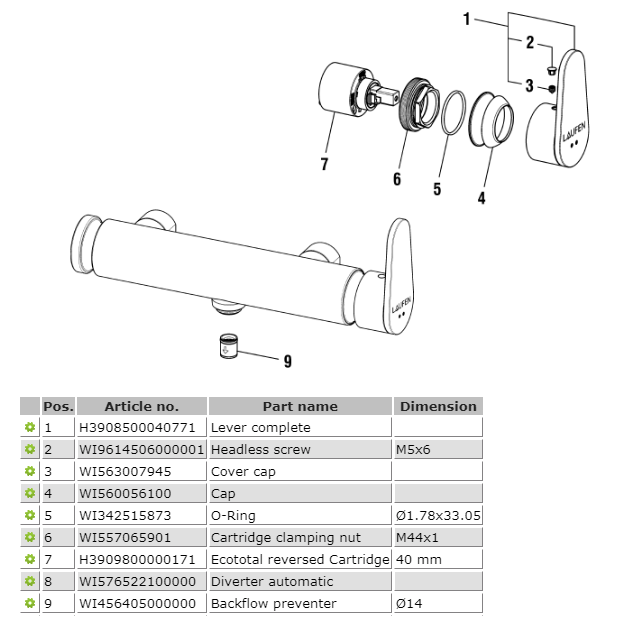 1
2
3
7
6
5
4
LAUFEN
LAUFEN
9

| | Pos. | Article no. | Part name | Dimension |
|---|---|---|---|---|
| | 1 | H3908500040771 | Lever complete | |
| | 2 | WI9614506000001 | Headless screw | M5x6 |
| | 3 | WI563007945 | Cover cap | |
| | 4 | WI560056100 | Cap | |
| | 5 | WI342515873 | O-Ring | Ø1.78x33.05 |
| | 6 | WI557065901 | Cartridge clamping nut | M44x1 |
| | 7 | H3909800000171 | Ecototal reversed Cartridge | 40 mm |
| | 8 | WI576522100000 | Diverter automatic | |
| | 9 | WI456405000000 | Backflow preventer | Ø14 |