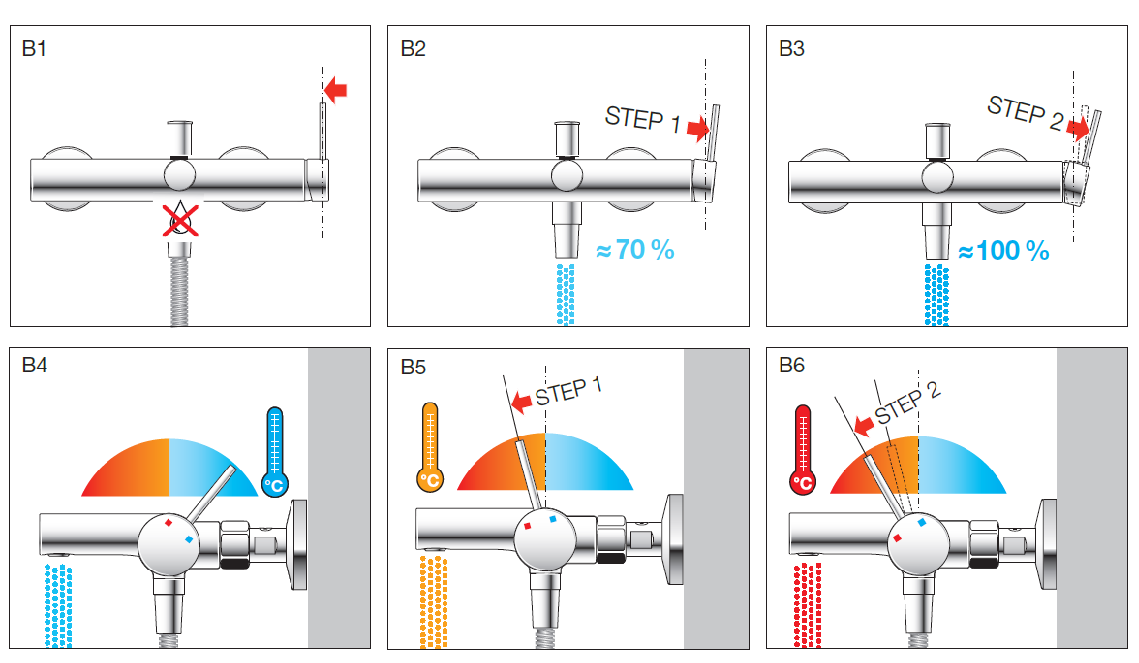 B1

B2

STEP 1

≈ 70 %

B3

STEP 2

≈ 100 %

B4

°C

B5

STEP 1

°C

B6

STEP 2

°C