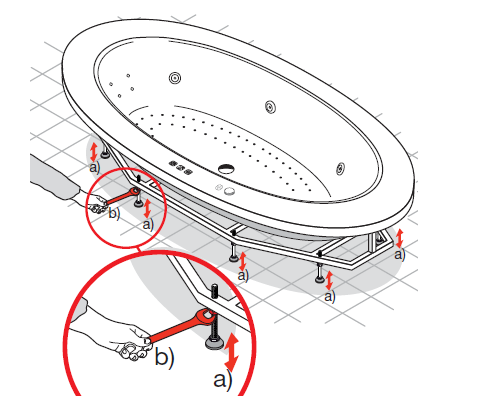 a)
b)
a)
a)
a)
a)
b)
a)