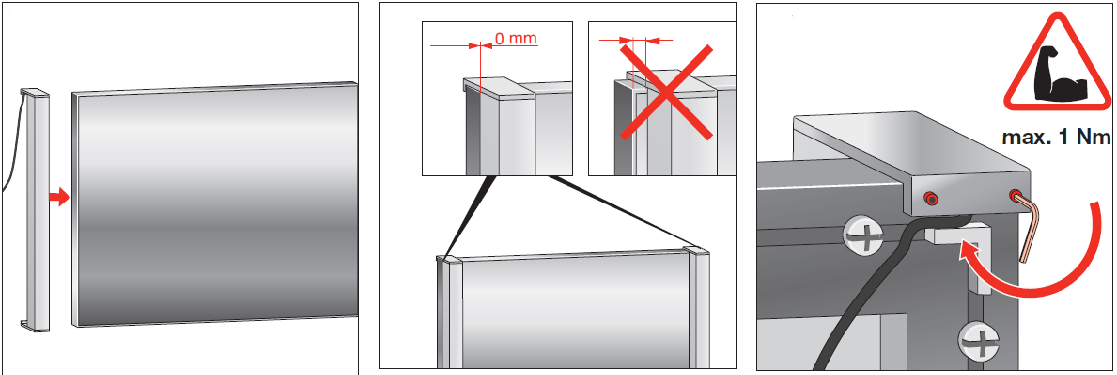 0 mm

max. 1 Nm