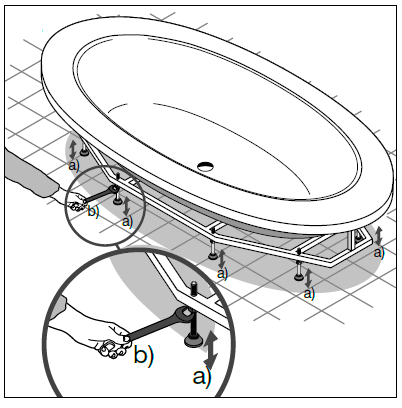 a)
b)
a)
a)
a)
a)
b)
a)