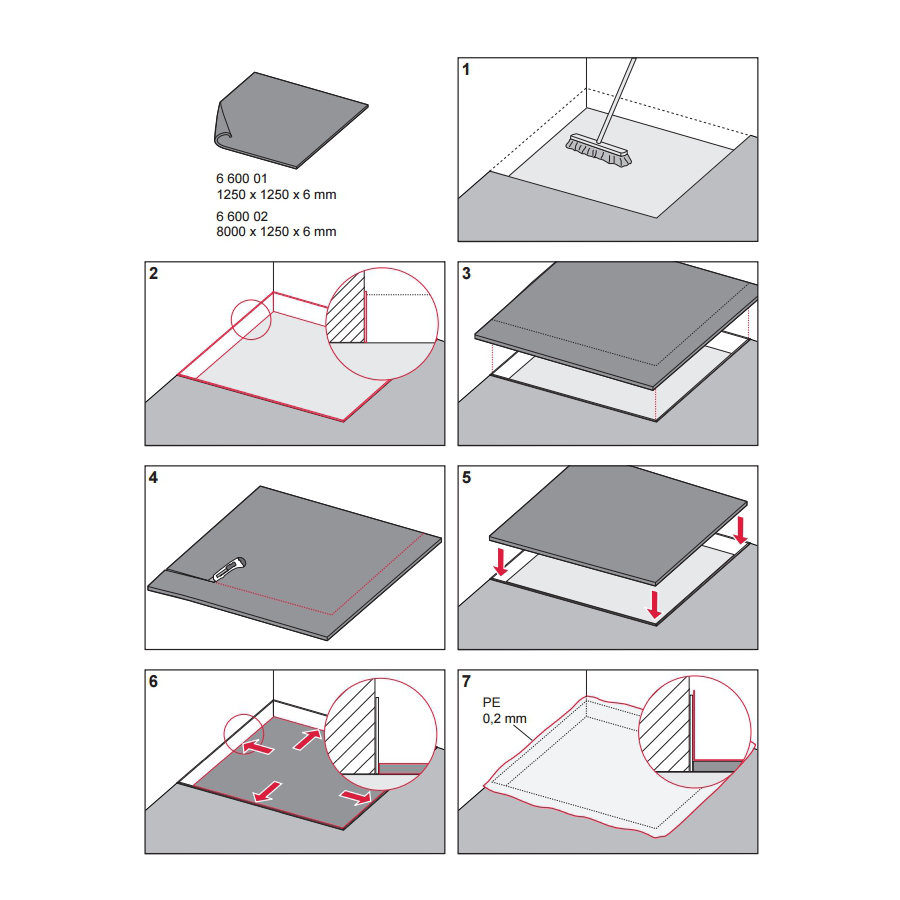 6 600 01
1250 x 1250 x 6 mm

6 600 02
8000 x 1250 x 6 mm

1

2

3

4

5

6

7

PE
0,2 mm