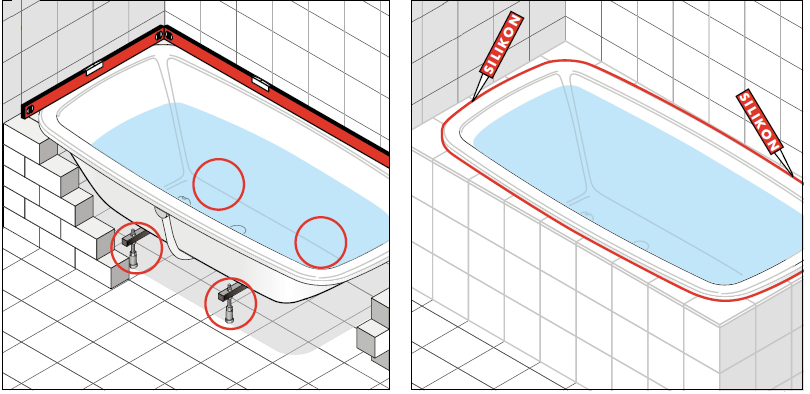 SILIKON

SILIKON