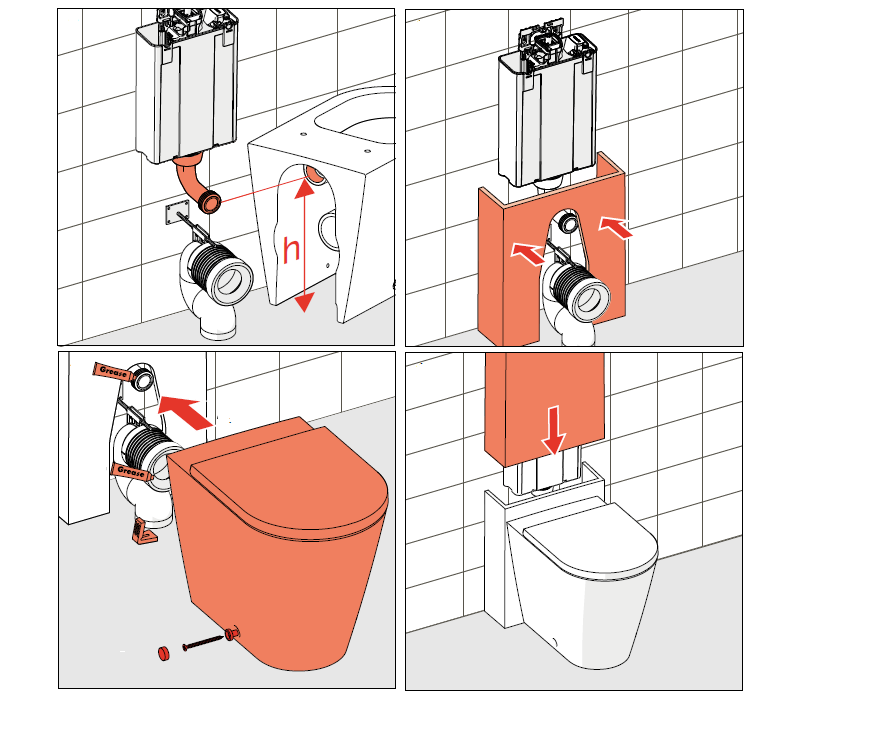 h

Grease

Grease