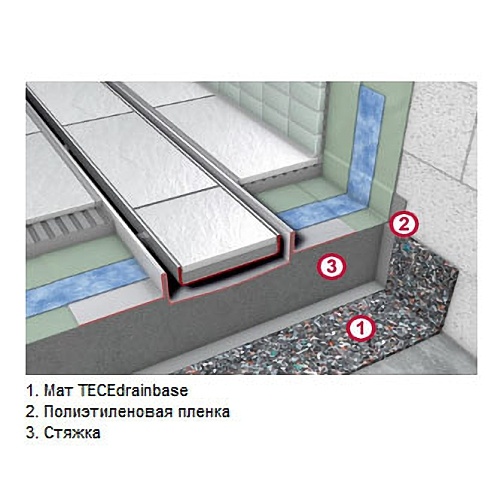 2

3

1

1. Мат TECEdrainbase
2. Полиэтиленовая пленка
3. Стяжка