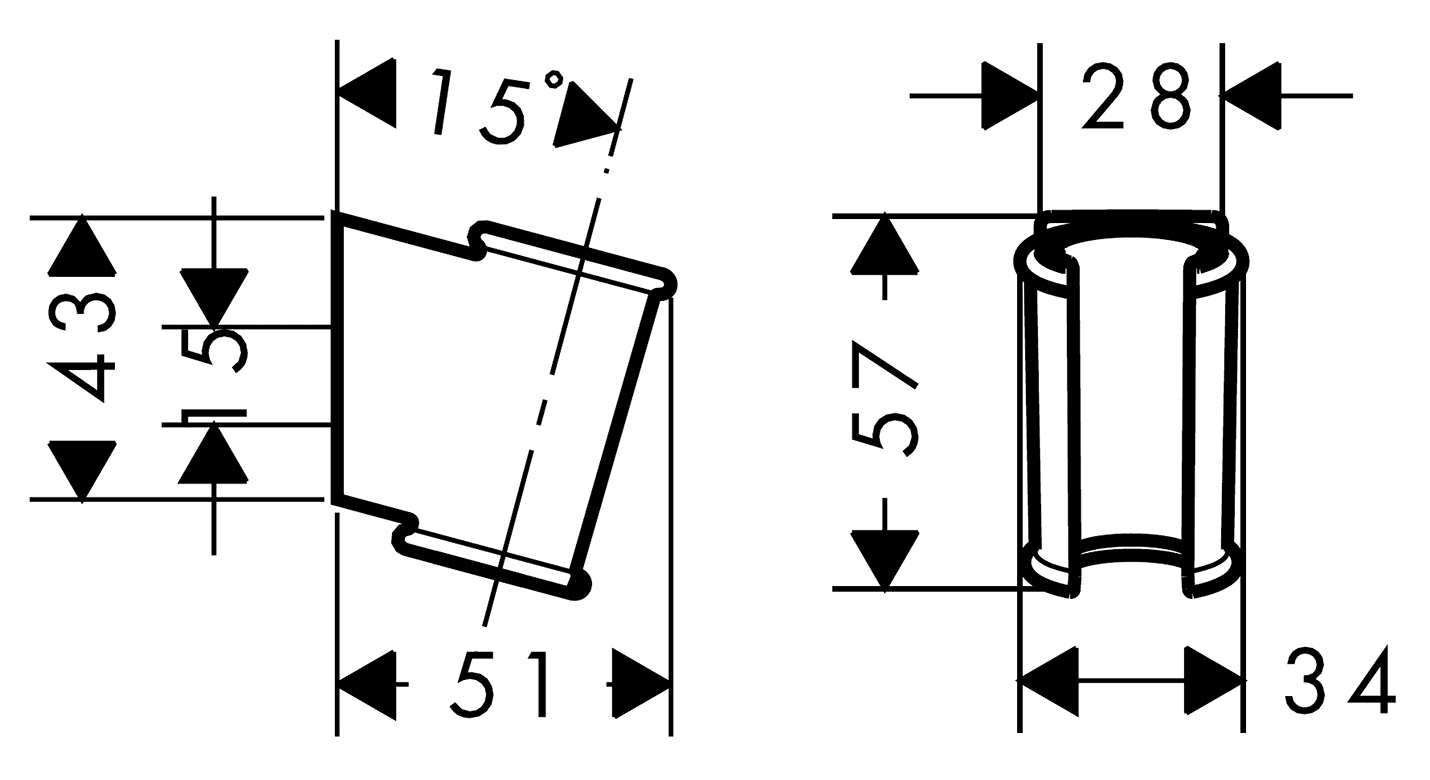 15°
43
15
51
28
57
34