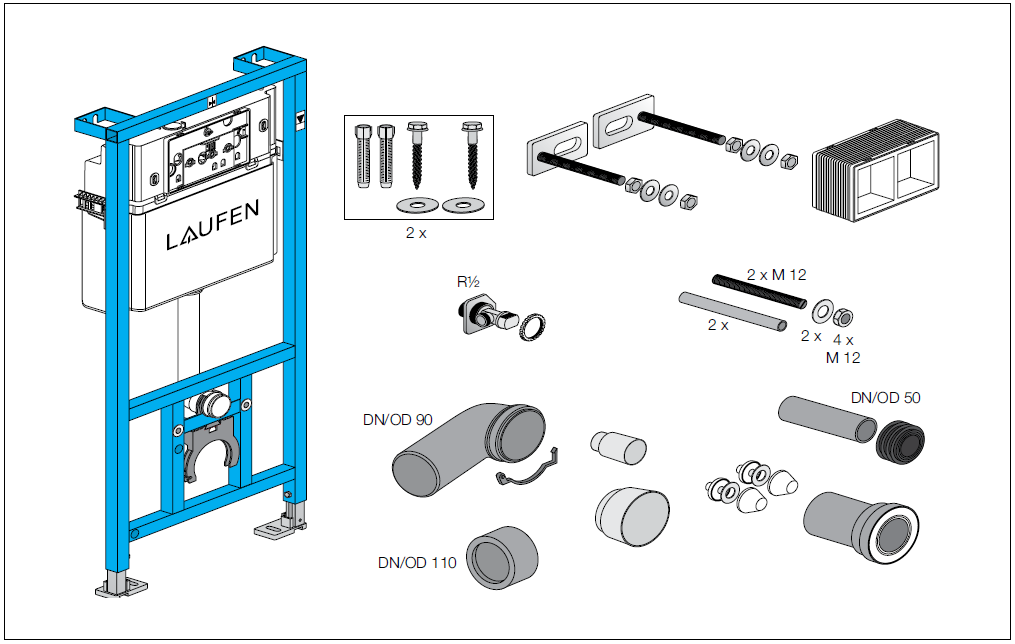 LAUFEN

2 x

R½

2 x M 12

2 x

2 x

4 x
M 12

DN/OD 90

DN/OD 50

DN/OD 110