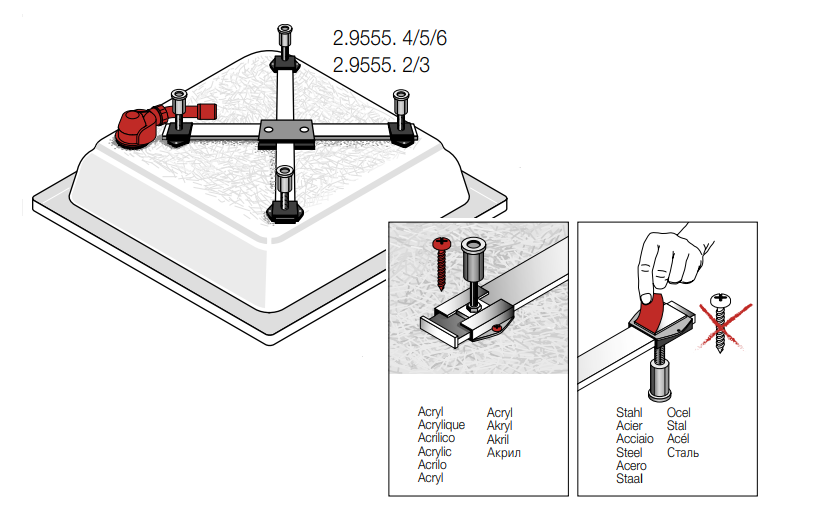 2.9555. 4/5/6
2.9555. 2/3

Acryl
Acrylique
Acrilico
Acrylic
Acrilo
Acryl

Acryl
Akryl
Akril
Акрил

Stahl
Acier
Acciaio
Steel
Acero
Staal

Ocel
Stal
Acél
Сталь