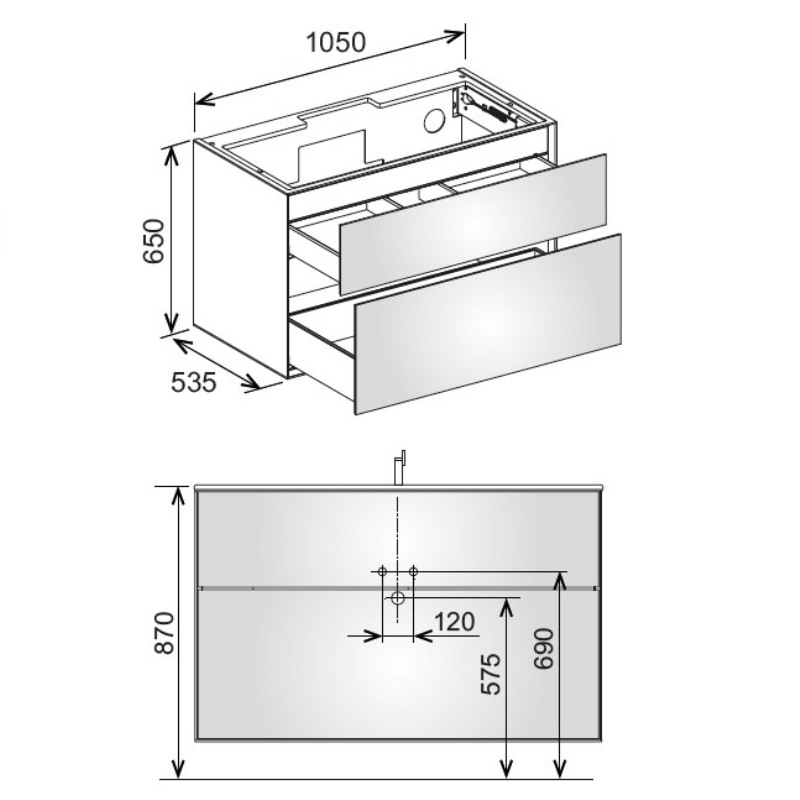 1050
650
535
870
120
575
690