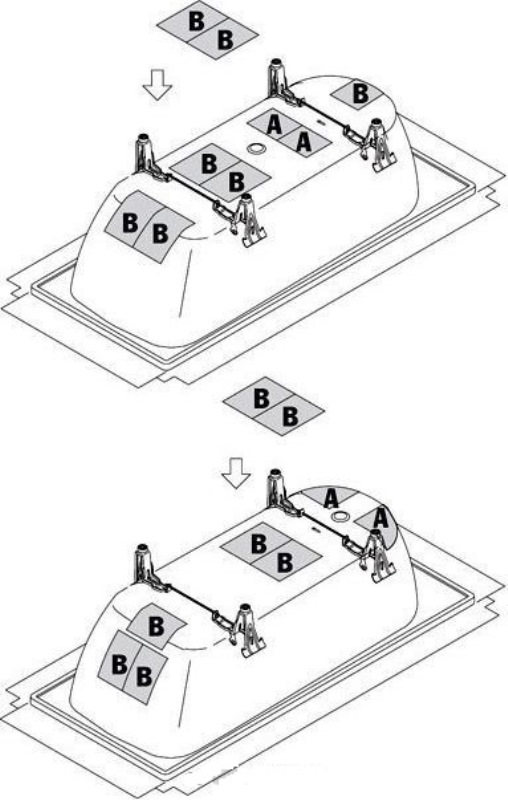 B B

B

A A

B B

B B

B B

A

A

B B

B

B B