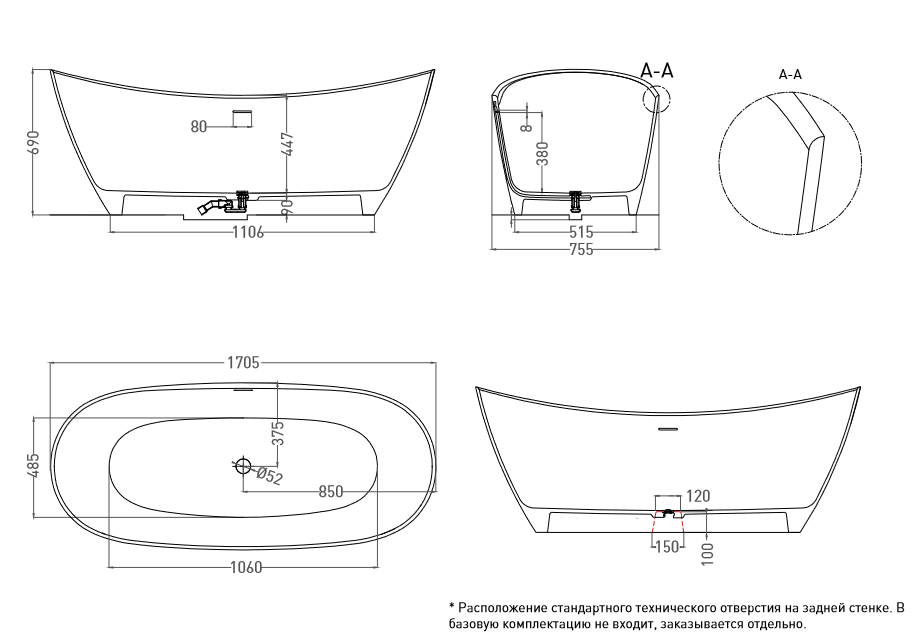 690
80
447
90
1106
A-A
8
380
515
755
A-A
1705
485
375
Ø52
850
1060
120
150
100
* Расположение стандартного технического отверстия на задней стенке. В базовую комплектацию не входит, заказывается отдельно.