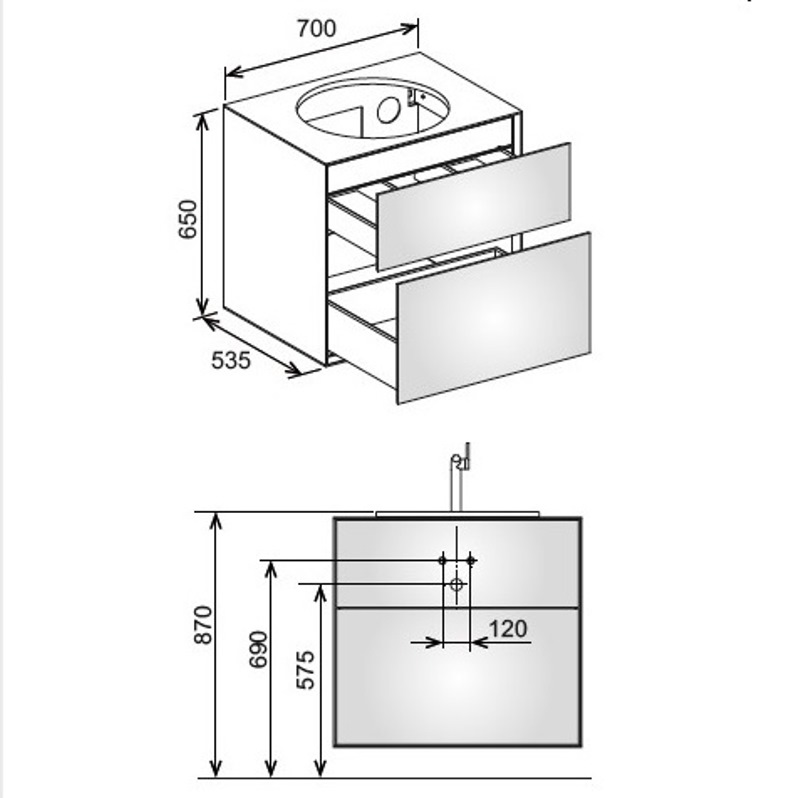 700

650

535

870

690

575

120