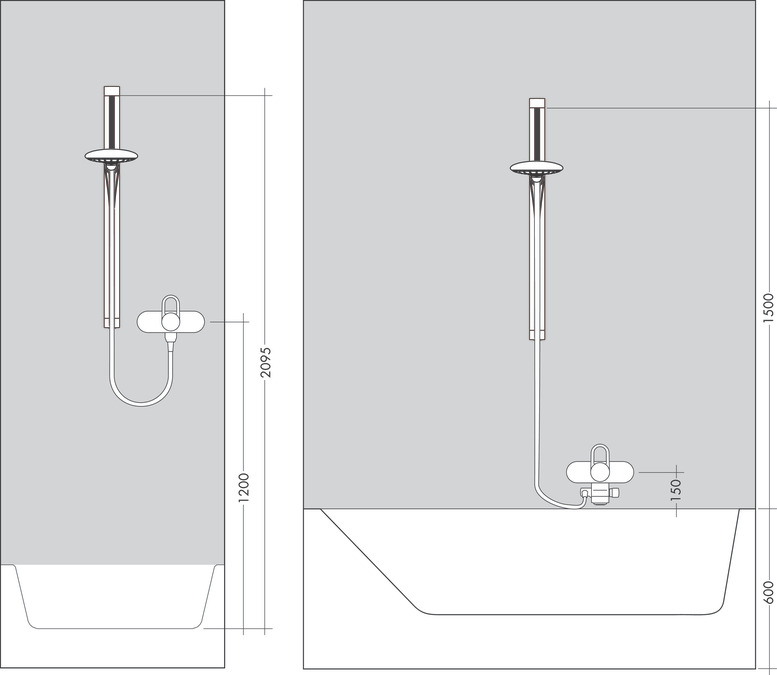 2095
1200
1500
150
600