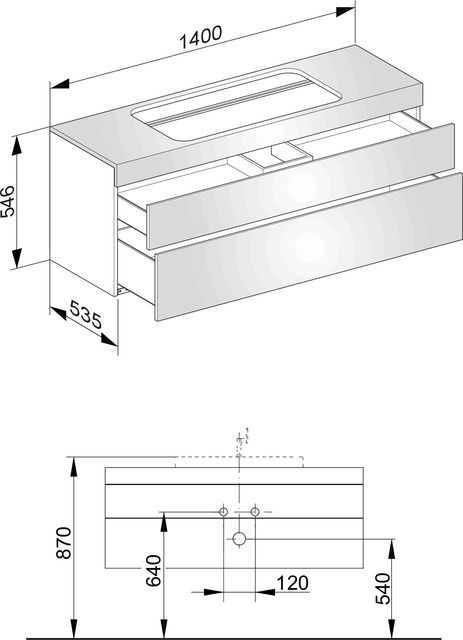 1400
546
535
870
640
120
540