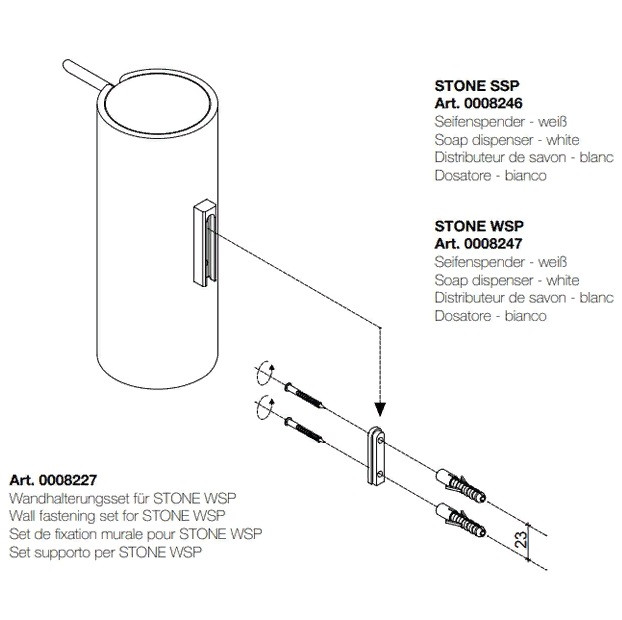 STONE SSP
Art. 0008246
Seifenspender - weiß
Soap dispenser - white
Distributeur de savon - blanc
Dosatore - bianco

STONE WSP
Art. 0008247
Seifenspender - weiß
Soap dispenser - white
Distributeur de savon - blanc
Dosatore - bianco

Art. 0008227
Wandhalterungsset für STONE WSP
Wall fastening set for STONE WSP
Set de fixation murale pour STONE WSP
Set supporto per STONE WSP

23