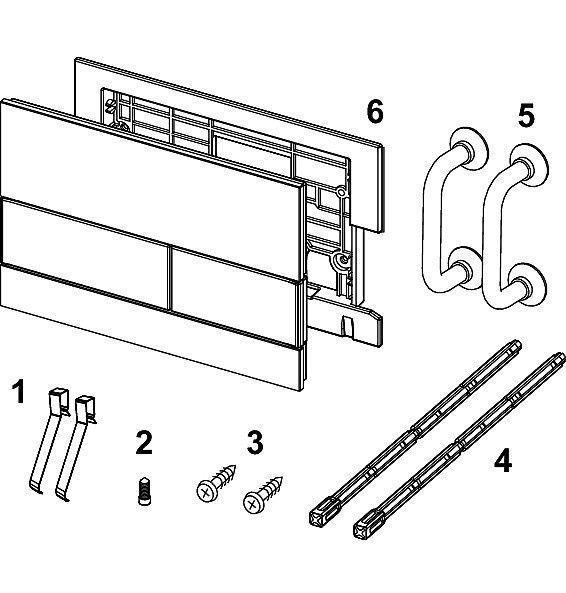 6
5
1
2
3
4