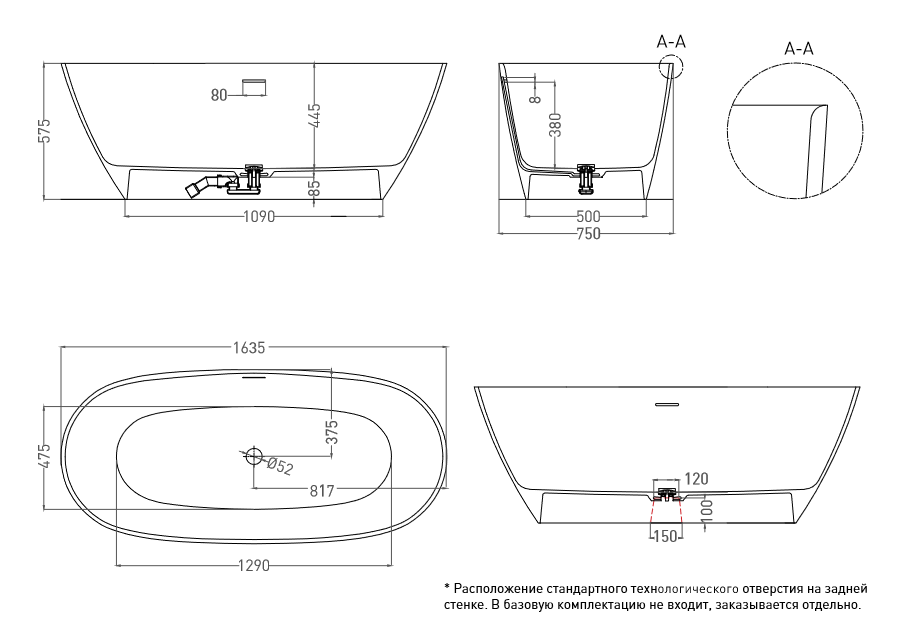 575
80
445
85
1090
A-A
8
380
500
750
A-A
1635
475
375
Ø52
817
1290
120
100
150

* Расположение стандартного технологического отверстия на задней стенке. В базовую комплектацию не входит, заказывается отдельно.