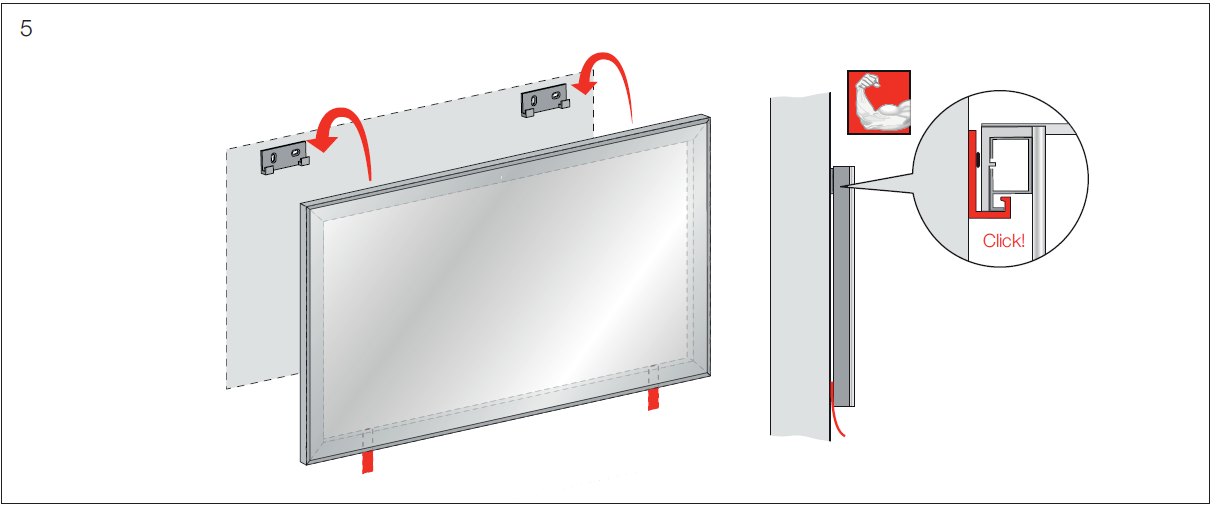 5

Click!