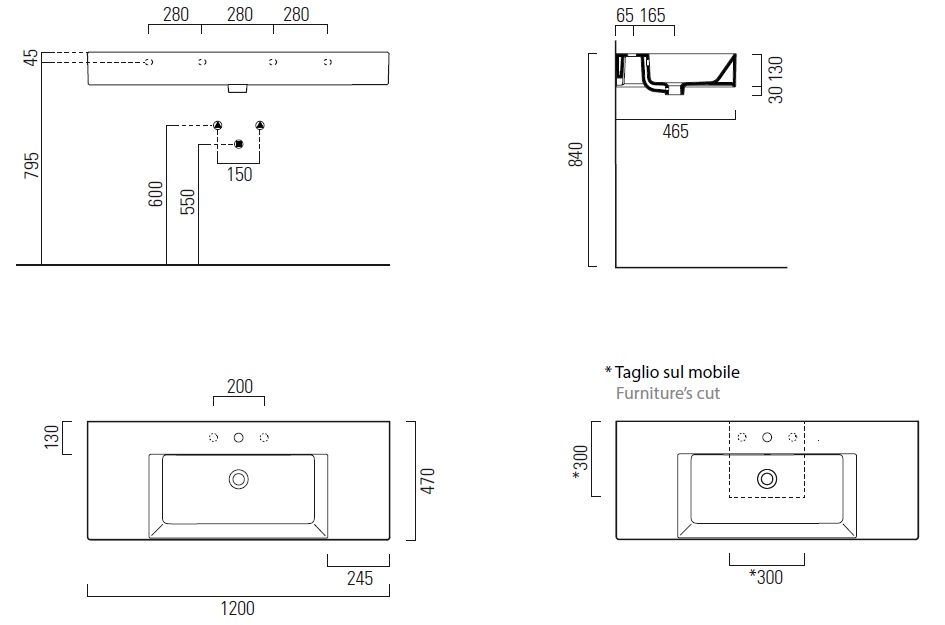 280 280 280
45
795
600
550
150

65 165
130
30
465
840

200
130
470
245
1200

* Taglio sul mobile
Furniture's cut
*300
*300